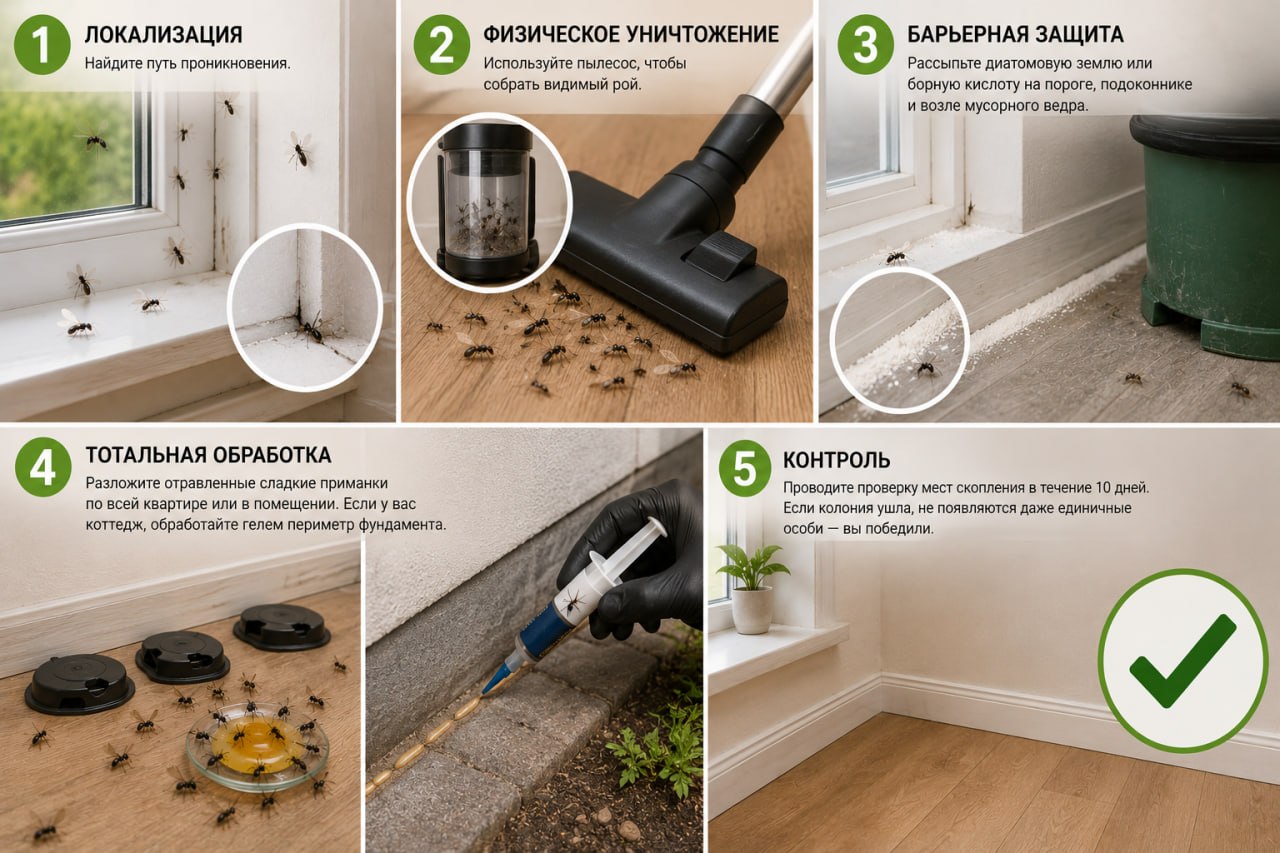 1 ЛОКАЛИЗАЦИЯ

Найдите путь проникновения.

2 ФИЗИЧЕСКОЕ УНИЧТОЖЕНИЕ

Используйте пылесос, чтобы собрать видимый рой.

3 БАРЬЕРНАЯ ЗАЩИТА

Рассыпьте диатомовую землю или борную кислоту на пороге, подоконнике и возле мусорного ведра.

4 ТОТАЛЬНАЯ ОБРАБОТКА

Разложите отравленные сладкие приманки по всей квартире или в помещении. Если у вас коттедж, обработайте гелем периметр фундамента.

5 КОНТРОЛЬ

Проводите проверку мест скопления в течение 10 дней. Если колония ушла, не появляются даже единичные особи — вы победили.